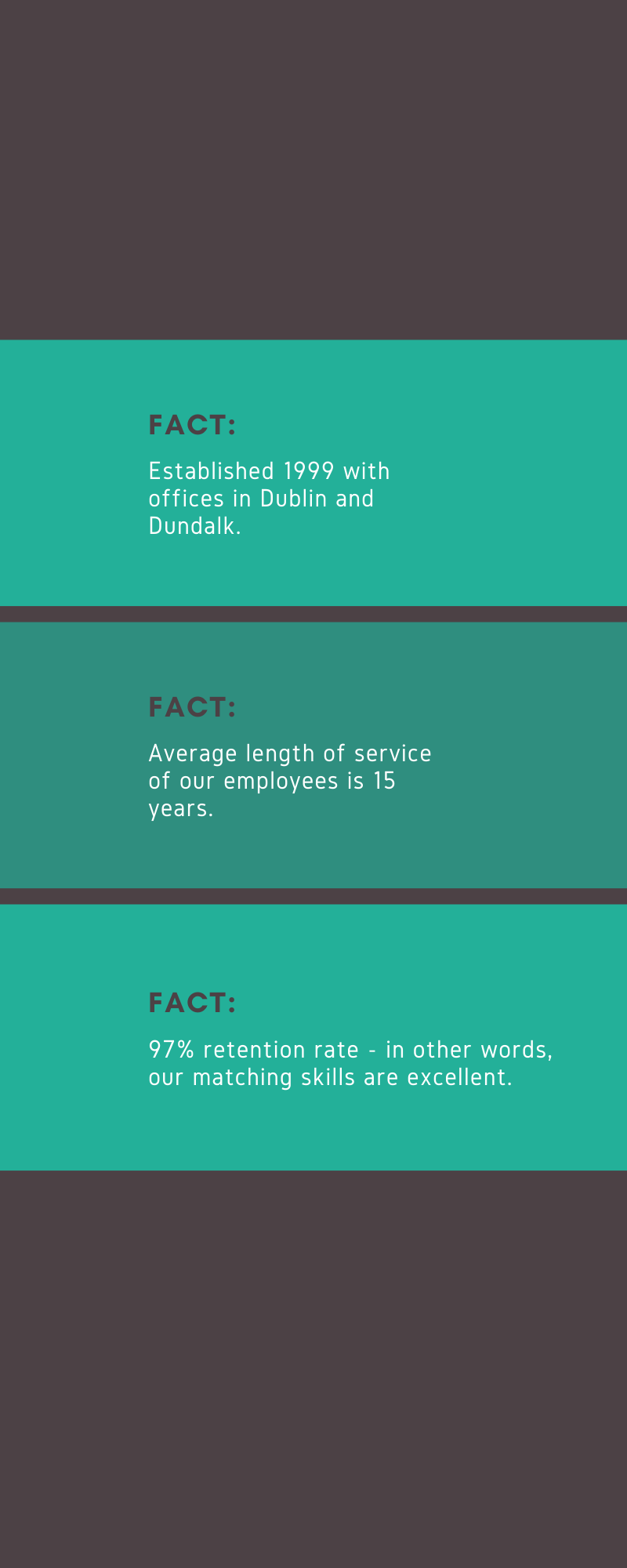 FACT:

Established 1999 with offices in Dublin and Dundalk.

FACT:

Average length of service of our employees is 15 years.

FACT:

97% retention rate - in other words, our matching skills are excellent.